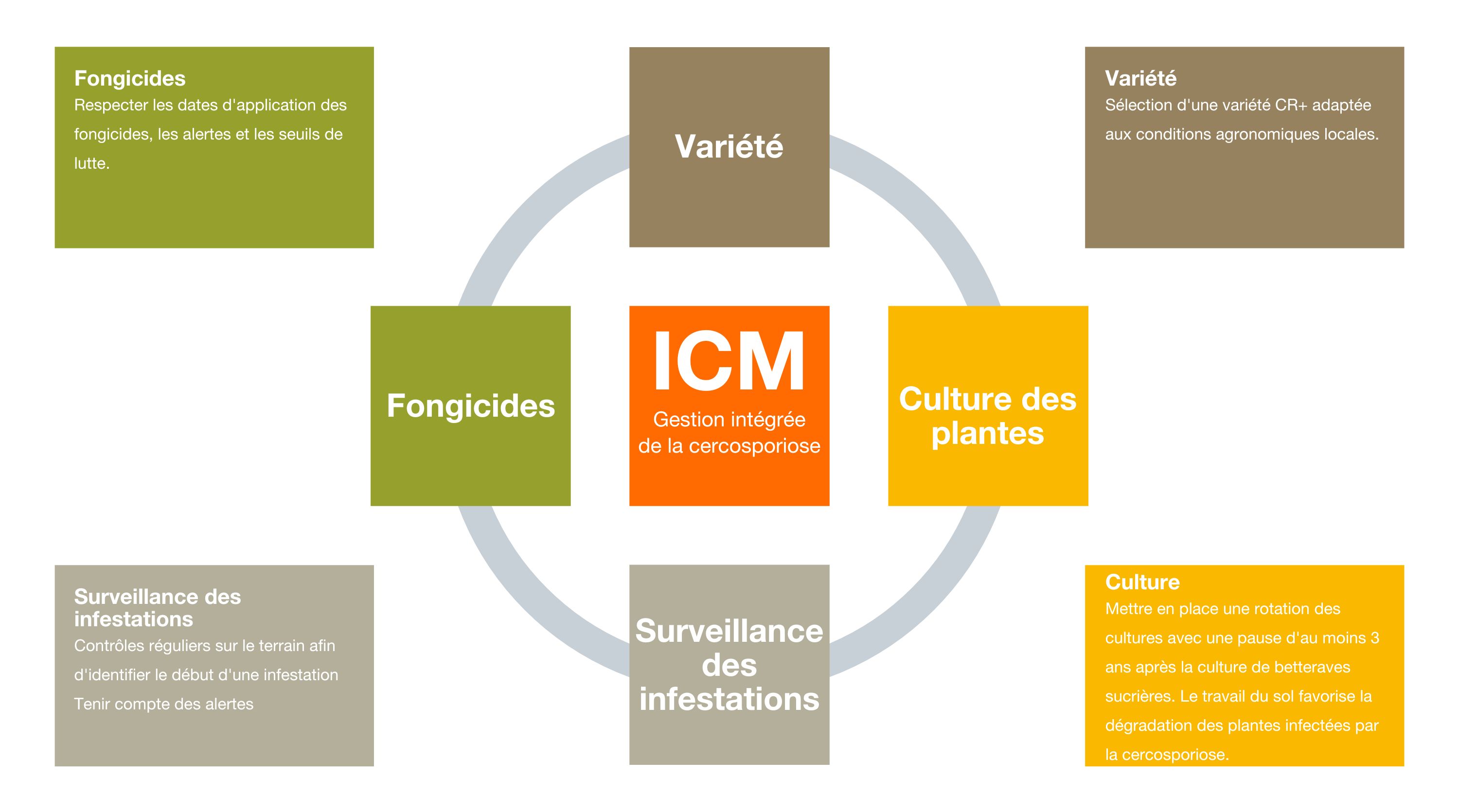 Fongicides
Respecter les dates d'application des fongicides, les alertes et les seuils de lutte.

Variété

Variété
Sélection d'une variété CR+ adaptée aux conditions agronomiques locales.

Fongicides

ICM
Gestion intégrée de la cercosporiose

Culture des plantes

Surveillance des infestations
Contrôles réguliers sur le terrain afin d'identifier le début d'une infestation
Tenir compte des alertes

Surveillance des infestations

Culture
Mettre en place une rotation des cultures avec une pause d'au moins 3 ans après la culture de betteraves sucrières. Le travail du sol favorise la dégradation des plantes infectées par la cercosporiose.