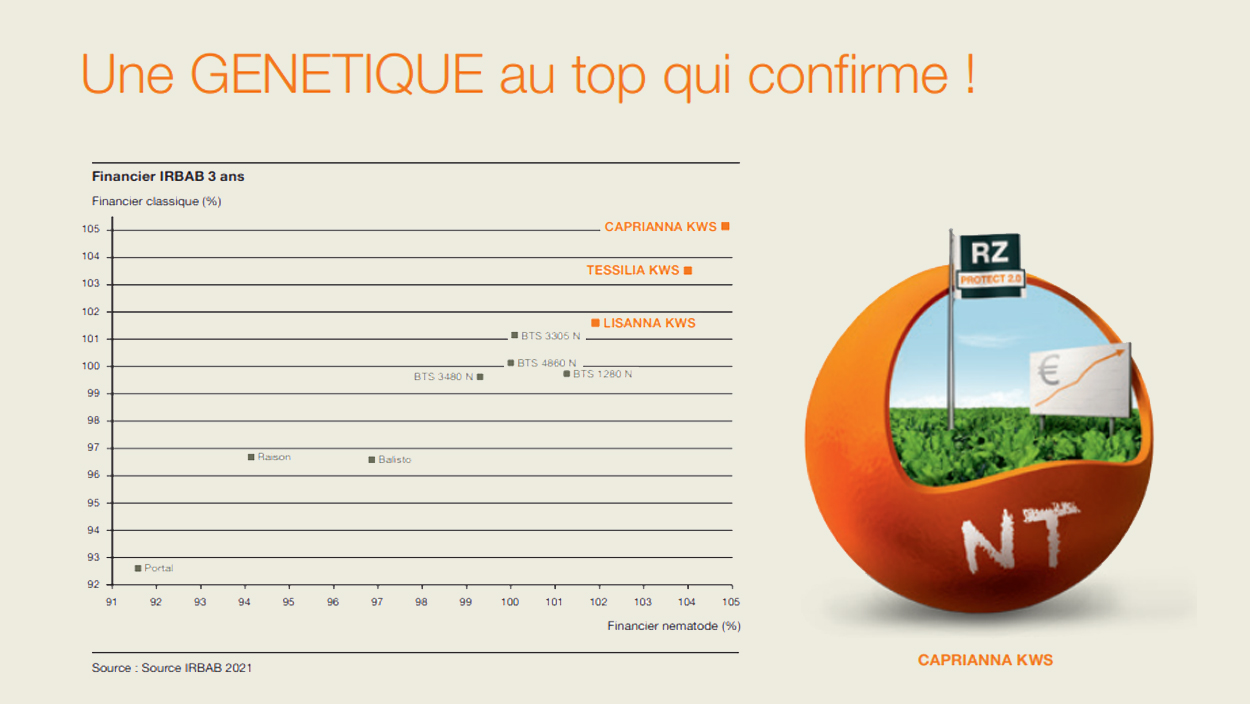 Une GENETIQUE au top qui confirme !

Financier IRBAB 3 ans

Financier classique (%)

105
104
103
102
101
100
99
98
97
96
95
94
93
92

CAPRIANNA KWS
TESSILIA KWS
LISANNA KWS
BTS 3305 N
BTS 4860 N
BTS 3480 N
BTS 1280 N
Raison
Balisto
Portal

91 92 93 94 95 96 97 98 99 100 101 102 103 104 105

Financier nematode (%)

Source : Source IRBAB 2021

RZ
PROTECT 2.0
€
NT

CAPRIANNA KWS